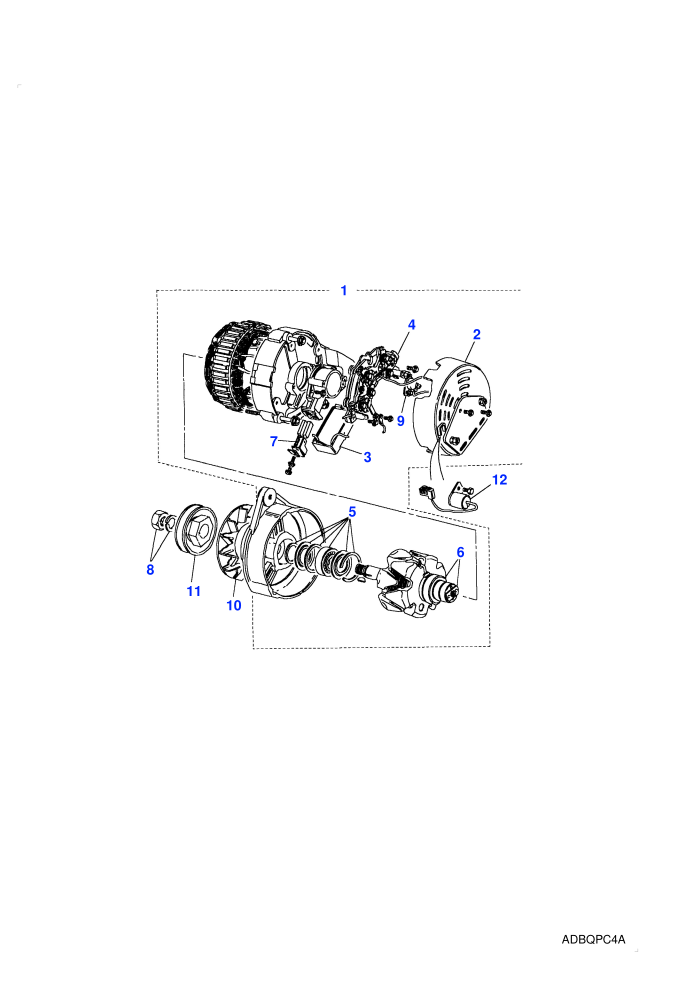 1
4
2
9
7
3
12
5
6
8
11
10
ADBQPC4A